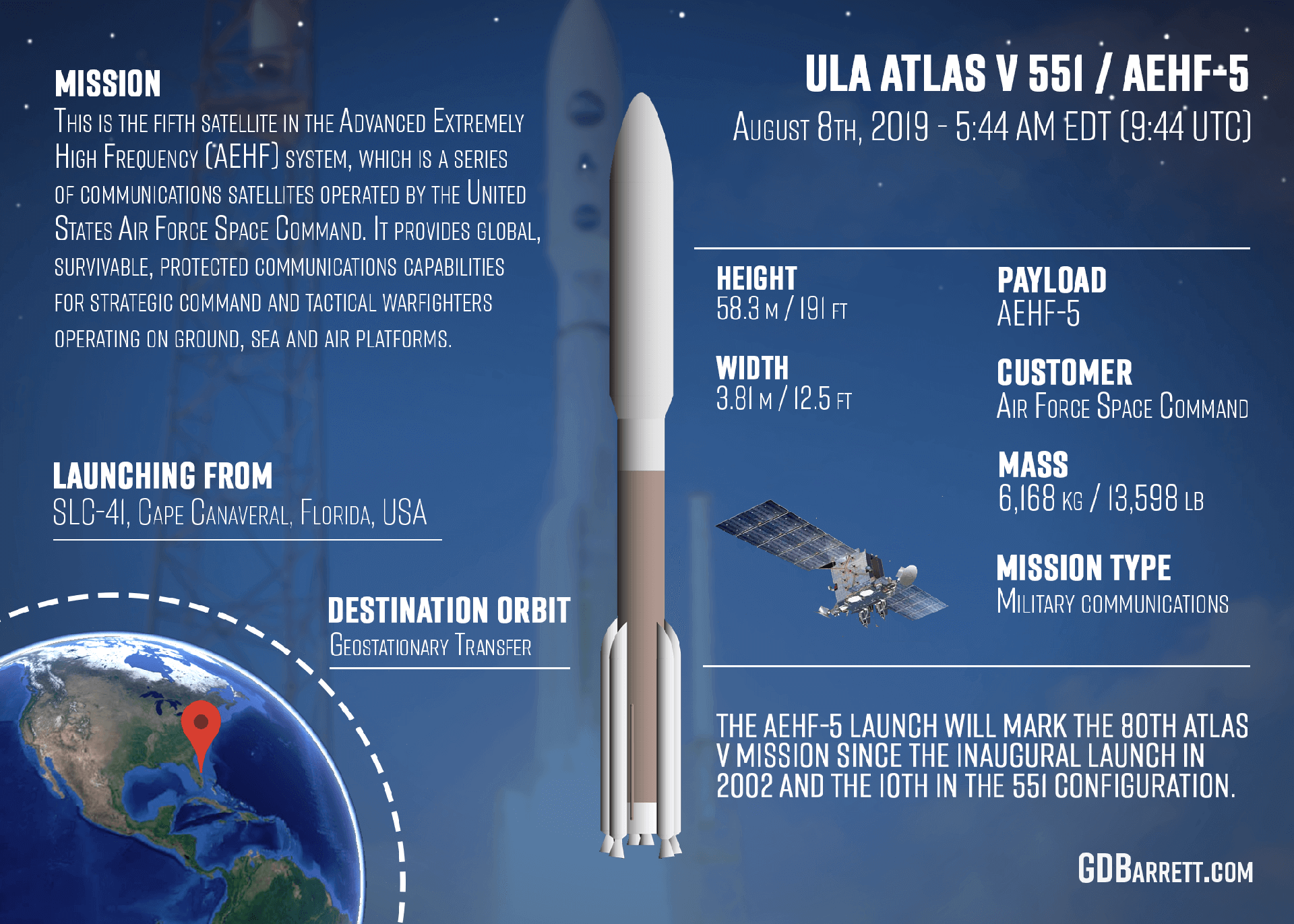 MISSION

This is the fifth satellite in the Advanced Extremely High Frequency (AEHF) system, which is a series of communications satellites operated by the United States Air Force Space Command. It provides global, survivable, protected communications capabilities for strategic command and tactical warfighters operating on ground, sea and air platforms.

LAUNCHING FROM

SLC-41, Cape Canaveral, Florida, USA

DESTINATION ORBIT

Geostationary Transfer

ULA ATLAS V 551 / AEHF-5

August 8th, 2019 - 5:44 AM EDT (9:44 UTC)

HEIGHT

58.3 m / 191 ft

WIDTH

3.81 m / 12.5 ft

PAYLOAD

AEHF-5

CUSTOMER

Air Force Space Command

MASS

6,168 kg / 13,598 lb

MISSION TYPE

Military communications

THE AEHF-5 LAUNCH WILL MARK THE 80TH ATLAS V MISSION SINCE THE INAUGURAL LAUNCH IN 2002 AND THE 10TH IN THE 551 CONFIGURATION.

GDBarrett.com