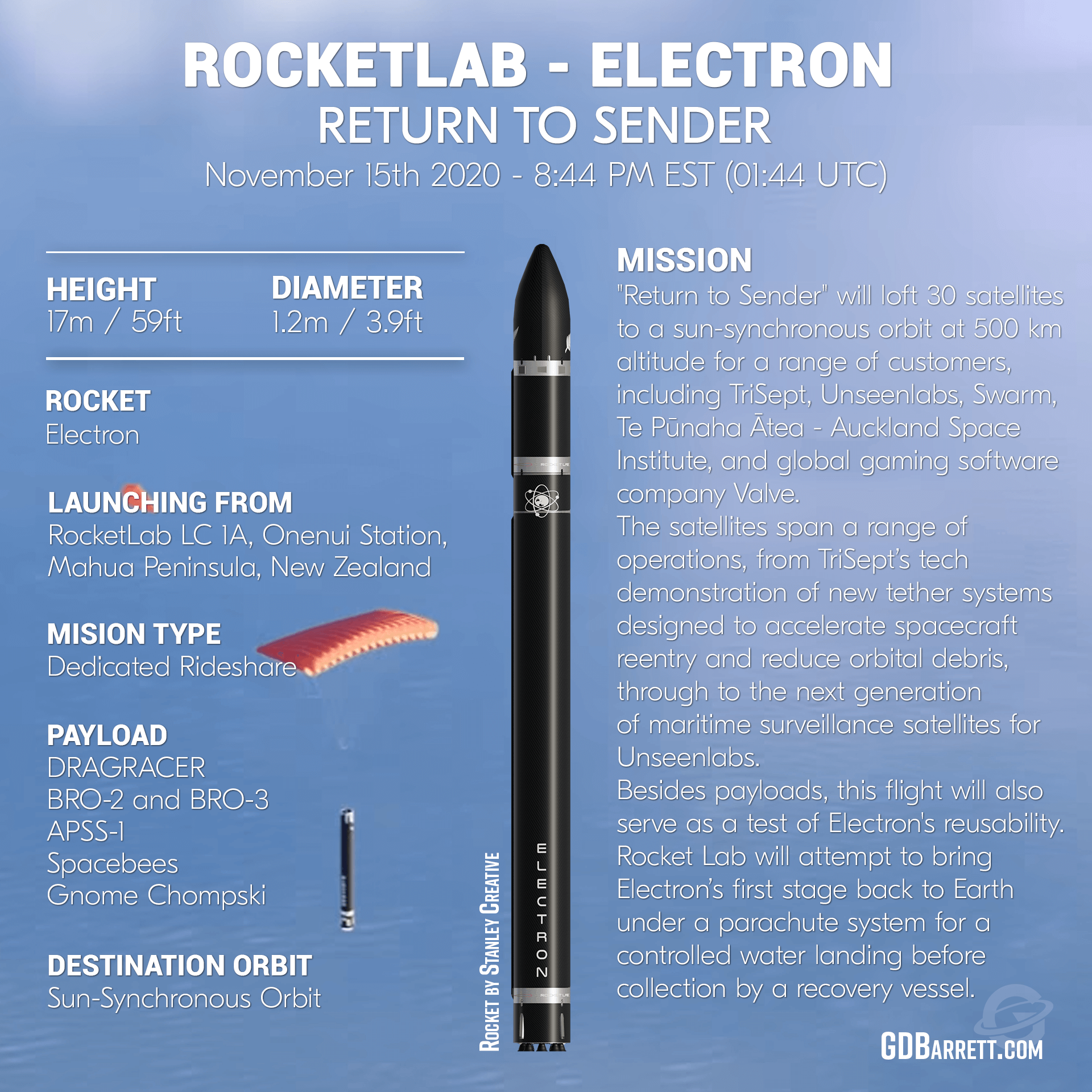 ROCKETLAB - ELECTRON
RETURN TO SENDER
November 15th 2020 - 8:44 PM EST (01:44 UTC)

HEIGHT
17m / 59ft

DIAMETER
1.2m / 3.9ft

ROCKET
Electron

LAUNCHING FROM
RocketLab LC 1A, Onenui Station, Mahua Peninsula, New Zealand

MISION TYPE
Dedicated Rideshare

PAYLOAD
DRAGRACER
BRO-2 and BRO-3
APSS-1
Spacebees
Gnome Chompski

DESTINATION ORBIT
Sun-Synchronous Orbit

ROCKET BY STANLEY CREATIVE

ELECTRON

MISSION
"Return to Sender" will loft 30 satellites to a sun-synchronous orbit at 500 km altitude for a range of customers, including TriSept, Unseenlabs, Swarm, Te Pūnaha Ātea - Auckland Space Institute, and global gaming software company Valve.
The satellites span a range of operations, from TriSept's tech demonstration of new tether systems designed to accelerate spacecraft reentry and reduce orbital debris, through to the next generation of maritime surveillance satellites for Unseenlabs.
Besides payloads, this flight will also serve as a test of Electron's reusability. Rocket Lab will attempt to bring Electron's first stage back to Earth under a parachute system for a controlled water landing before collection by a recovery vessel.

GDBARRETT.COM