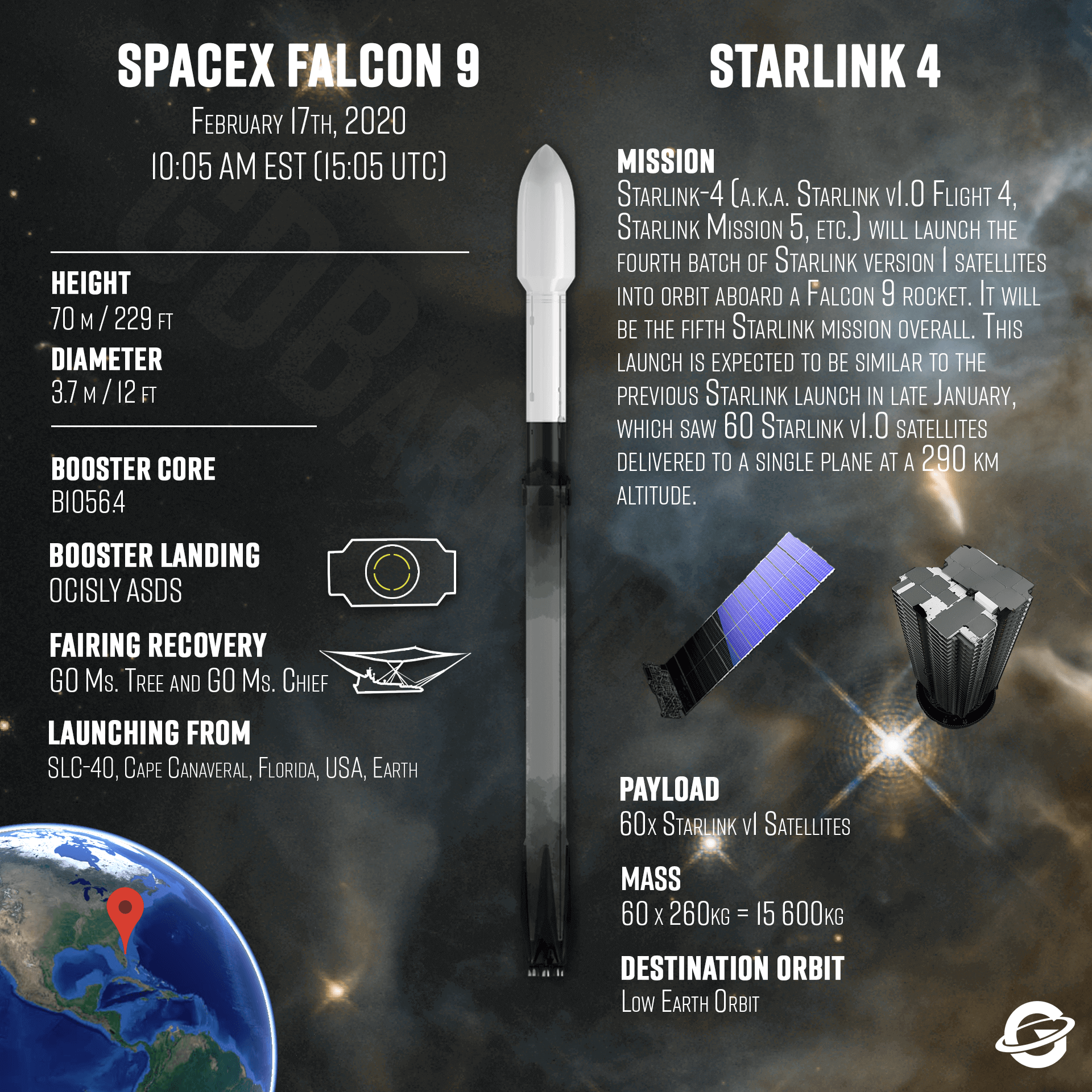 SPACEX FALCON 9

February 17th, 2020
10:05 AM EST (15:05 UTC)

HEIGHT
70 m / 229 ft

DIAMETER
3.7 m / 12 ft

BOOSTER CORE
B1056.4

BOOSTER LANDING
OCISLY ASDS

FAIRING RECOVERY
GO Ms. Tree and GO Ms. Chief

LAUNCHING FROM
SLC-40, Cape Canaveral, Florida, USA, Earth

STARLINK 4

MISSION
Starlink-4 (a.k.a. Starlink v1.0 Flight 4, Starlink Mission 5, etc.) will launch the fourth batch of Starlink version 1 satellites into orbit aboard a Falcon 9 rocket. It will be the fifth Starlink mission overall. This launch is expected to be similar to the previous Starlink launch in late January, which saw 60 Starlink v1.0 satellites delivered to a single plane at a 290 km altitude.

PAYLOAD
60x Starlink v1 Satellites

MASS
60 x 260kg = 15 600kg

DESTINATION ORBIT
Low Earth Orbit