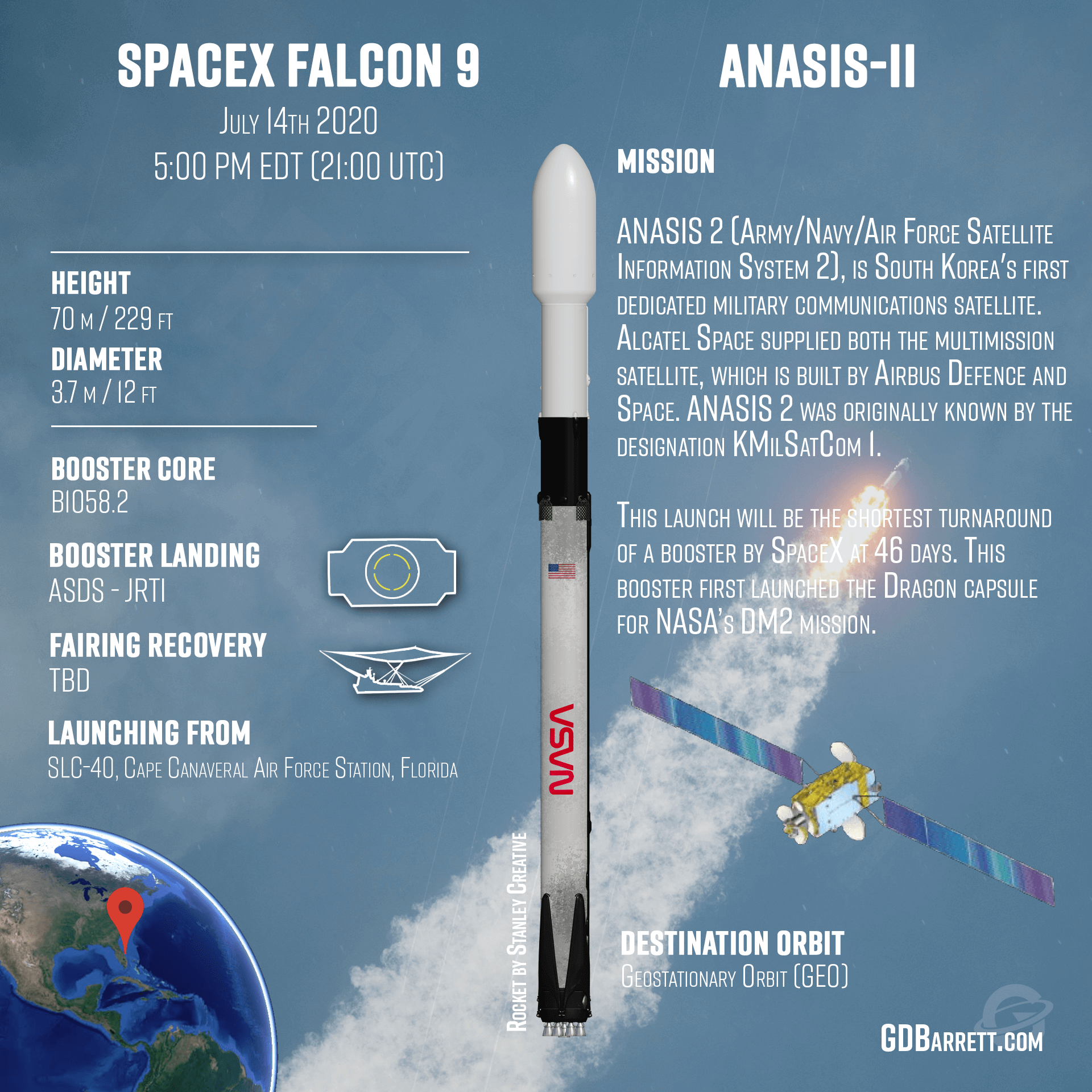 SPACEX FALCON 9

July 14th 2020
5:00 PM EDT (21:00 UTC)

HEIGHT
70 m / 229 ft
DIAMETER
3.7 m / 12 ft

BOOSTER CORE
B1058.2

BOOSTER LANDING
ASDS - JRTI

FAIRING RECOVERY
TBD

LAUNCHING FROM
SLC-40, Cape Canaveral Air Force Station, Florida

NASA

Rocket by Stanley Creative

ANASIS-II

MISSION

ANASIS 2 (Army/Navy/Air Force Satellite Information System 2), is South Korea's first dedicated military communications satellite. Alcatel Space supplied both the multimission satellite, which is built by Airbus Defence and Space. ANASIS 2 was originally known by the designation KMilSatCom 1.

This launch will be the shortest turnaround of a booster by SpaceX at 46 days. This booster first launched the Dragon capsule for NASA's DM2 mission.

DESTINATION ORBIT
Geostationary Orbit (GEO)

GDBarrett.com