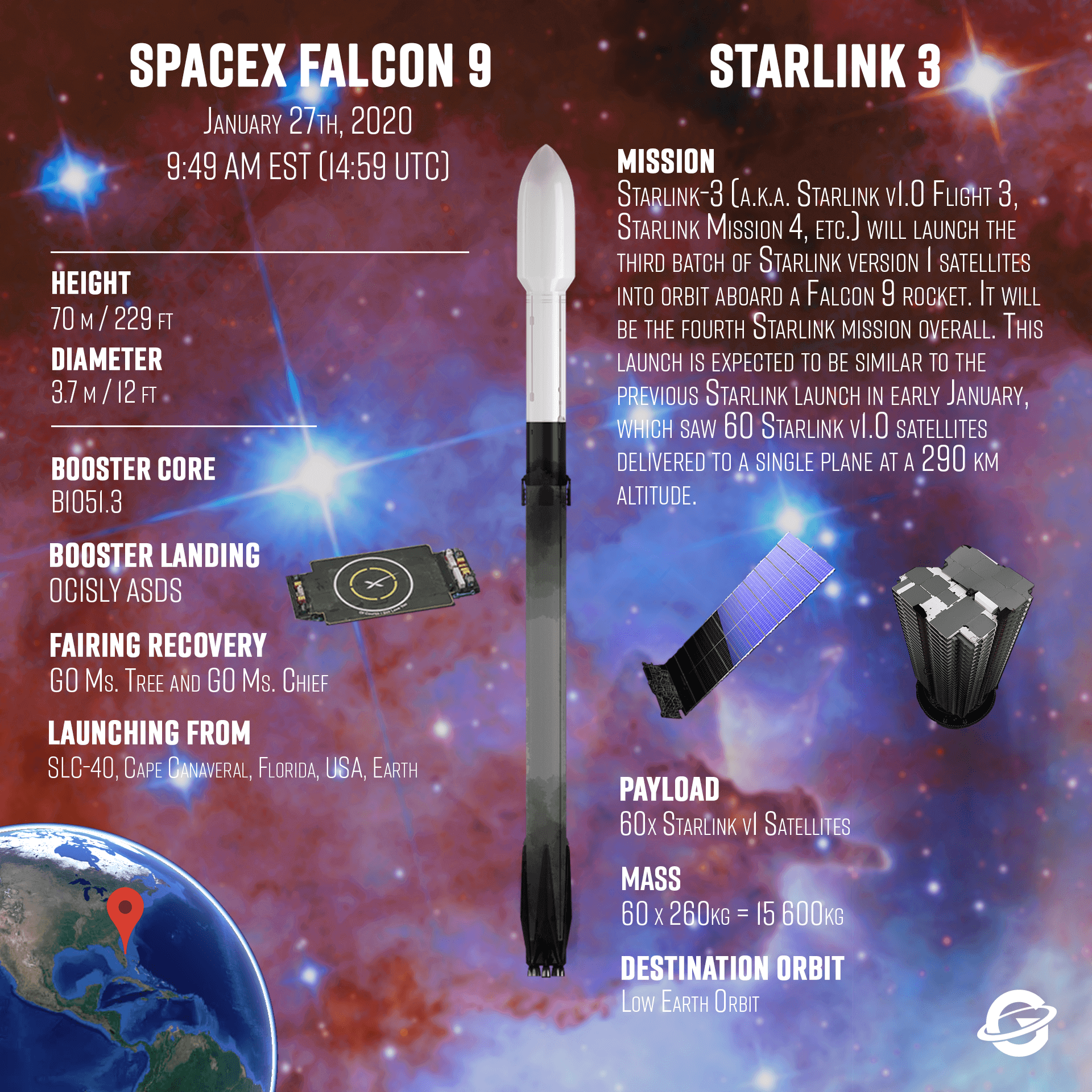 SPACEX FALCON 9

January 27th, 2020
9:49 AM EST (14:59 UTC)

HEIGHT
70 m / 229 ft

DIAMETER
3.7 m / 12 ft

BOOSTER CORE
B1051.3

BOOSTER LANDING
OCISLY ASDS

FAIRING RECOVERY
GO Ms. Tree and GO Ms. Chief

LAUNCHING FROM
SLC-40, Cape Canaveral, Florida, USA, Earth

STARLINK 3

MISSION
Starlink-3 (a.k.a. Starlink v1.0 Flight 3, Starlink Mission 4, etc.) will launch the third batch of Starlink version 1 satellites into orbit aboard a Falcon 9 rocket. It will be the fourth Starlink mission overall. This launch is expected to be similar to the previous Starlink launch in early January, which saw 60 Starlink v1.0 satellites delivered to a single plane at a 290 km altitude.

PAYLOAD
60x Starlink v1 Satellites

MASS
60 x 260kg = 15 600kg

DESTINATION ORBIT
Low Earth Orbit