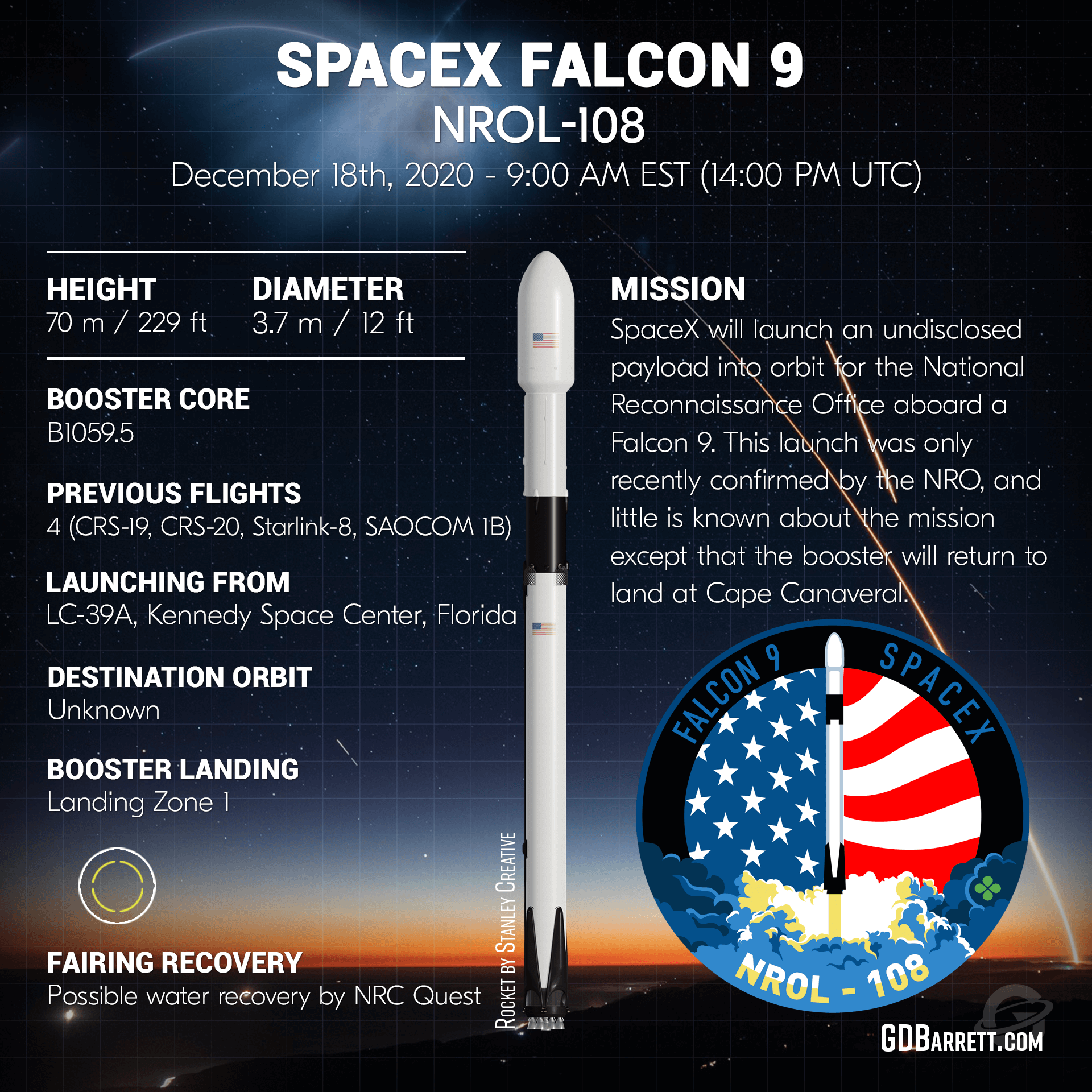 SPACEX FALCON 9
NROL-108
December 18th, 2020 - 9:00 AM EST (14:00 PM UTC)

HEIGHT
70 m / 229 ft

DIAMETER
3.7 m / 12 ft

BOOSTER CORE
B1059.5

PREVIOUS FLIGHTS
4 (CRS-19, CRS-20, Starlink-8, SAOCOM 1B)

LAUNCHING FROM
LC-39A, Kennedy Space Center, Florida

DESTINATION ORBIT
Unknown

BOOSTER LANDING
Landing Zone 1

FAIRING RECOVERY
Possible water recovery by NRC Quest

ROCKET BY STANLEY CREATIVE

MISSION
SpaceX will launch an undisclosed payload into orbit for the National Reconnaissance Office aboard a Falcon 9. This launch was only recently confirmed by the NRO, and little is known about the mission except that the booster will return to land at Cape Canaveral.

FALCON 9
SPACEX
NROL - 108

GDBARRETT.COM