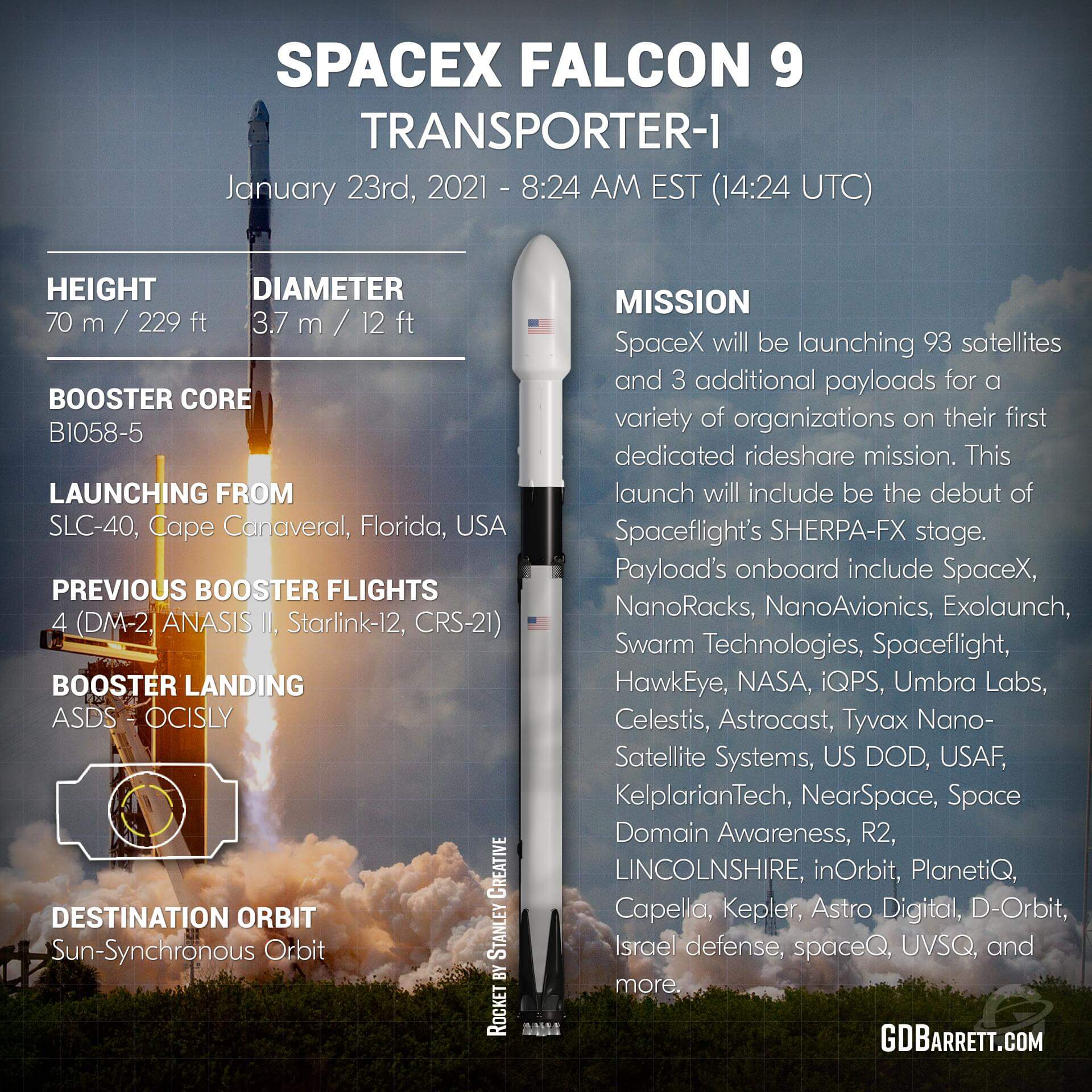 SPACEX FALCON 9
TRANSPORTER-1
January 23rd, 2021 - 8:24 AM EST (14:24 UTC)

HEIGHT
70 m / 229 ft

DIAMETER
3.7 m / 12 ft

BOOSTER CORE
B1058-5

LAUNCHING FROM
SLC-40, Cape Canaveral, Florida, USA

PREVIOUS BOOSTER FLIGHTS
4 (DM-2, ANASIS II, Starlink-12, CRS-21)

BOOSTER LANDING
ASDS - OCISLY

DESTINATION ORBIT
Sun-Synchronous Orbit

ROCKET BY STANLEY CREATIVE

MISSION
SpaceX will be launching 93 satellites and 3 additional payloads for a variety of organizations on their first dedicated rideshare mission. This launch will include be the debut of Spaceflight's SHERPA-FX stage. Payload's onboard include SpaceX, NanoRacks, NanoAvionics, Exolaunch, Swarm Technologies, Spaceflight, HawkEye, NASA, iQPS, Umbra Labs, Celestis, Astrocast, Tyvax Nano-Satellite Systems, US DOD, USAF, KelplarianTech, NearSpace, Space Domain Awareness, R2, LINCOLNSHIRE, inOrbit, PlanetiQ, Capella, Kepler, Astro Digital, D-Orbit, Israel defense, spaceQ, UVSQ, and more.

GDBARRETT.COM