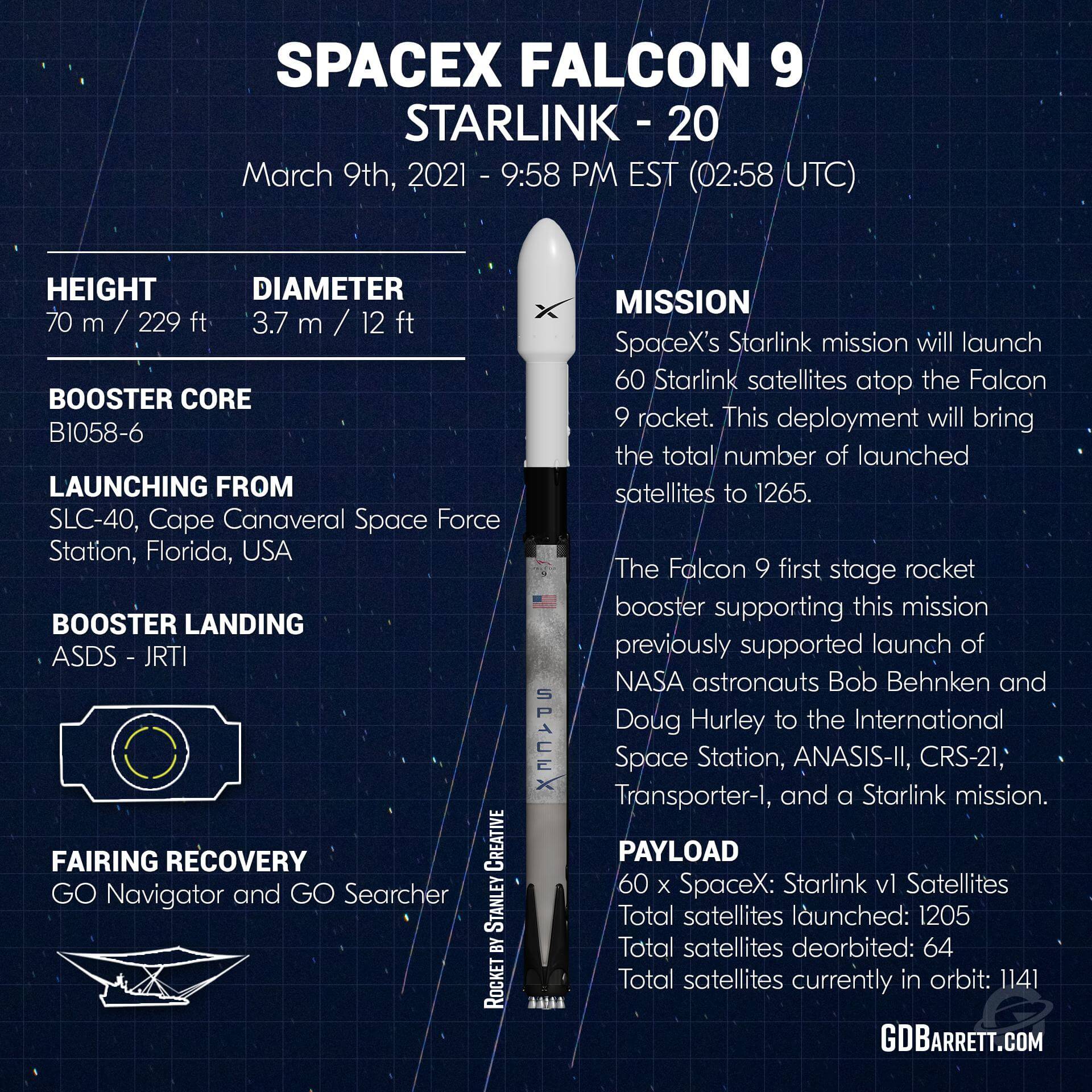 SPACEX FALCON 9
STARLINK - 20
March 9th, 2021 - 9:58 PM EST (02:58 UTC)

HEIGHT
70 m / 229 ft

DIAMETER
3.7 m / 12 ft

BOOSTER CORE
B1058-6

LAUNCHING FROM
SLC-40, Cape Canaveral Space Force Station, Florida, USA

BOOSTER LANDING
ASDS - JRTI

FAIRING RECOVERY
GO Navigator and GO Searcher

FALCON 9

SPACEX

ROCKET BY STANLEY CREATIVE

MISSION
SpaceX's Starlink mission will launch 60 Starlink satellites atop the Falcon 9 rocket. This deployment will bring the total number of launched satellites to 1265.

The Falcon 9 first stage rocket booster supporting this mission previously supported launch of NASA astronauts Bob Behnken and Doug Hurley to the International Space Station, ANASIS-II, CRS-21, Transporter-1, and a Starlink mission.

PAYLOAD
60 x SpaceX: Starlink v1 Satellites
Total satellites launched: 1205
Total satellites deorbited: 64
Total satellites currently in orbit: 1141

GDBARRETT.COM