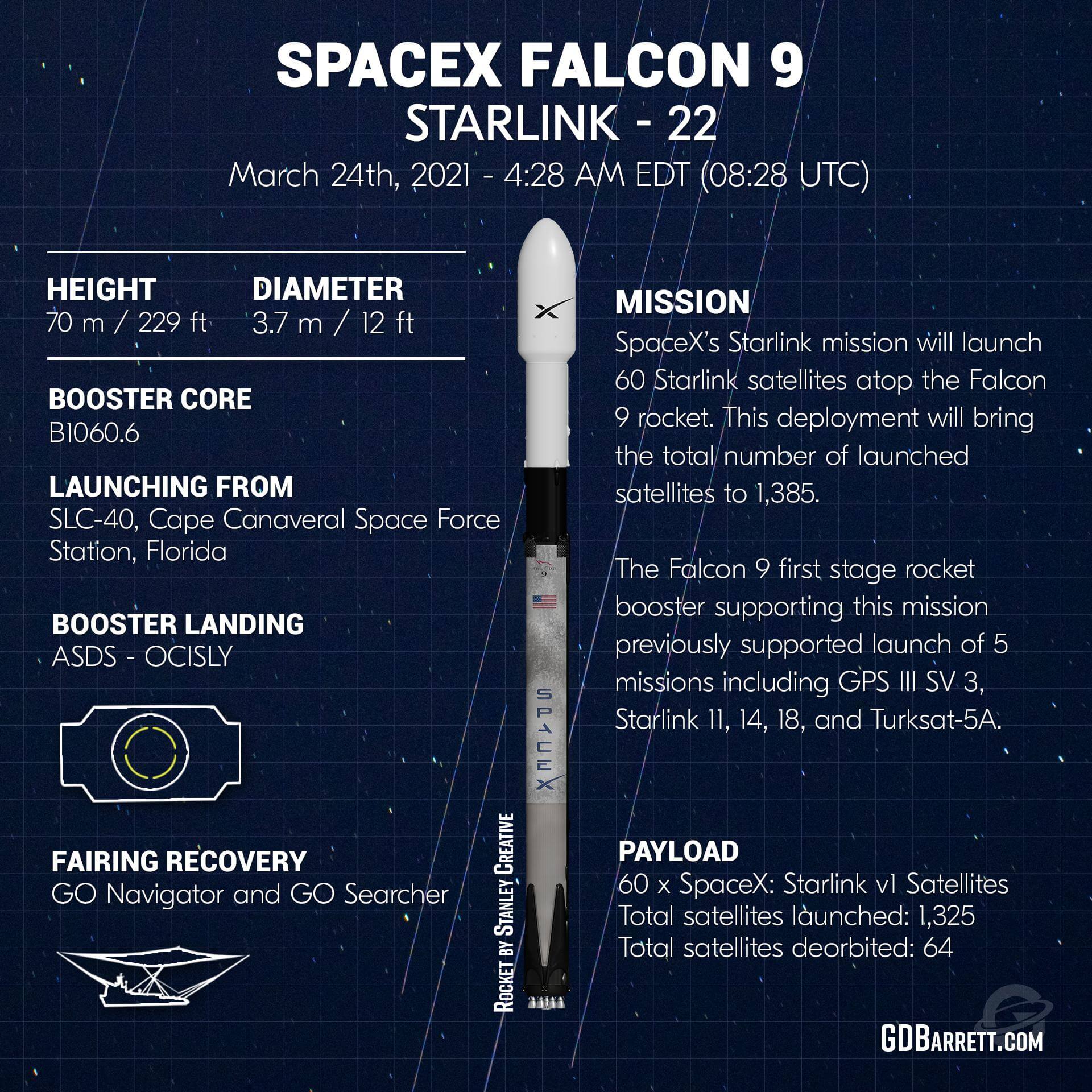 SPACEX FALCON 9
STARLINK - 22
March 24th, 2021 - 4:28 AM EDT (08:28 UTC)

HEIGHT
70 m / 229 ft

DIAMETER
3.7 m / 12 ft

BOOSTER CORE
B1060.6

LAUNCHING FROM
SLC-40, Cape Canaveral Space Force Station, Florida

BOOSTER LANDING
ASDS - OCISLY

FAIRING RECOVERY
GO Navigator and GO Searcher

FALCON 9

SPACEX

ROCKET BY STANLEY CREATIVE

MISSION
SpaceX's Starlink mission will launch 60 Starlink satellites atop the Falcon 9 rocket. This deployment will bring the total number of launched satellites to 1,385.

The Falcon 9 first stage rocket booster supporting this mission previously supported launch of 5 missions including GPS III SV 3, Starlink 11, 14, 18, and Turksat-5A.

PAYLOAD
60 x SpaceX: Starlink v1 Satellites
Total satellites launched: 1,325
Total satellites deorbited: 64

GDBARRETT.COM