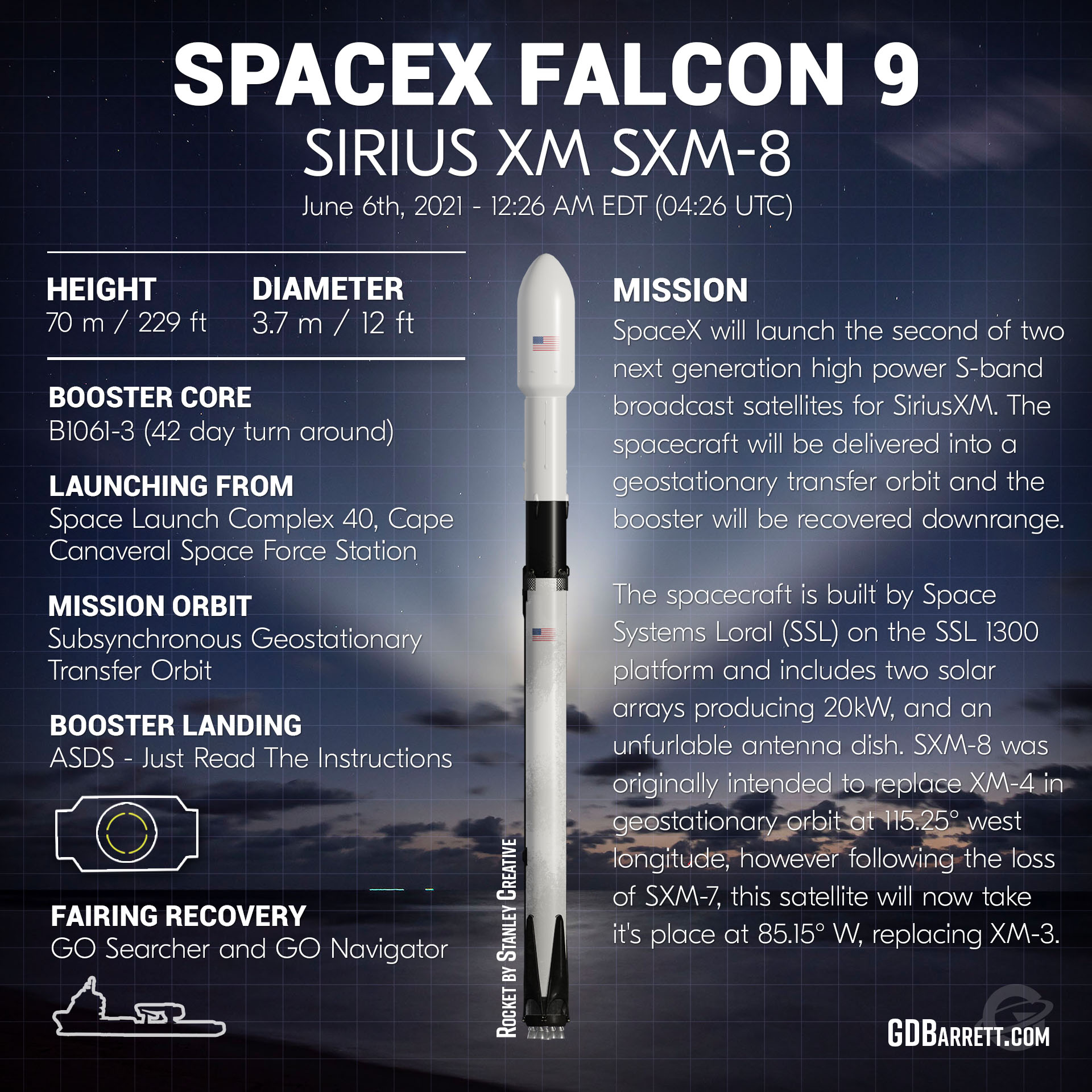 SPACEX FALCON 9
SIRIUS XM SXM-8
June 6th, 2021 - 12:26 AM EDT (04:26 UTC)

HEIGHT
70 m / 229 ft

DIAMETER
3.7 m / 12 ft

BOOSTER CORE
B1061-3 (42 day turn around)

LAUNCHING FROM
Space Launch Complex 40, Cape Canaveral Space Force Station

MISSION ORBIT
Subsynchronous Geostationary Transfer Orbit

BOOSTER LANDING
ASDS - Just Read The Instructions

FAIRING RECOVERY
GO Searcher and GO Navigator

ROCKET BY STANLEY CREATIVE

MISSION
SpaceX will launch the second of two next generation high power S-band broadcast satellites for SiriusXM. The spacecraft will be delivered into a geostationary transfer orbit and the booster will be recovered downrange.

The spacecraft is built by Space Systems Loral (SSL) on the SSL 1300 platform and includes two solar arrays producing 20kW, and an unfurlable antenna dish. SXM-8 was originally intended to replace XM-4 in geostationary orbit at 115.25° west longitude, however following the loss of SXM-7, this satellite will now take it's place at 85.15° W, replacing XM-3.

GDBARRETT.COM