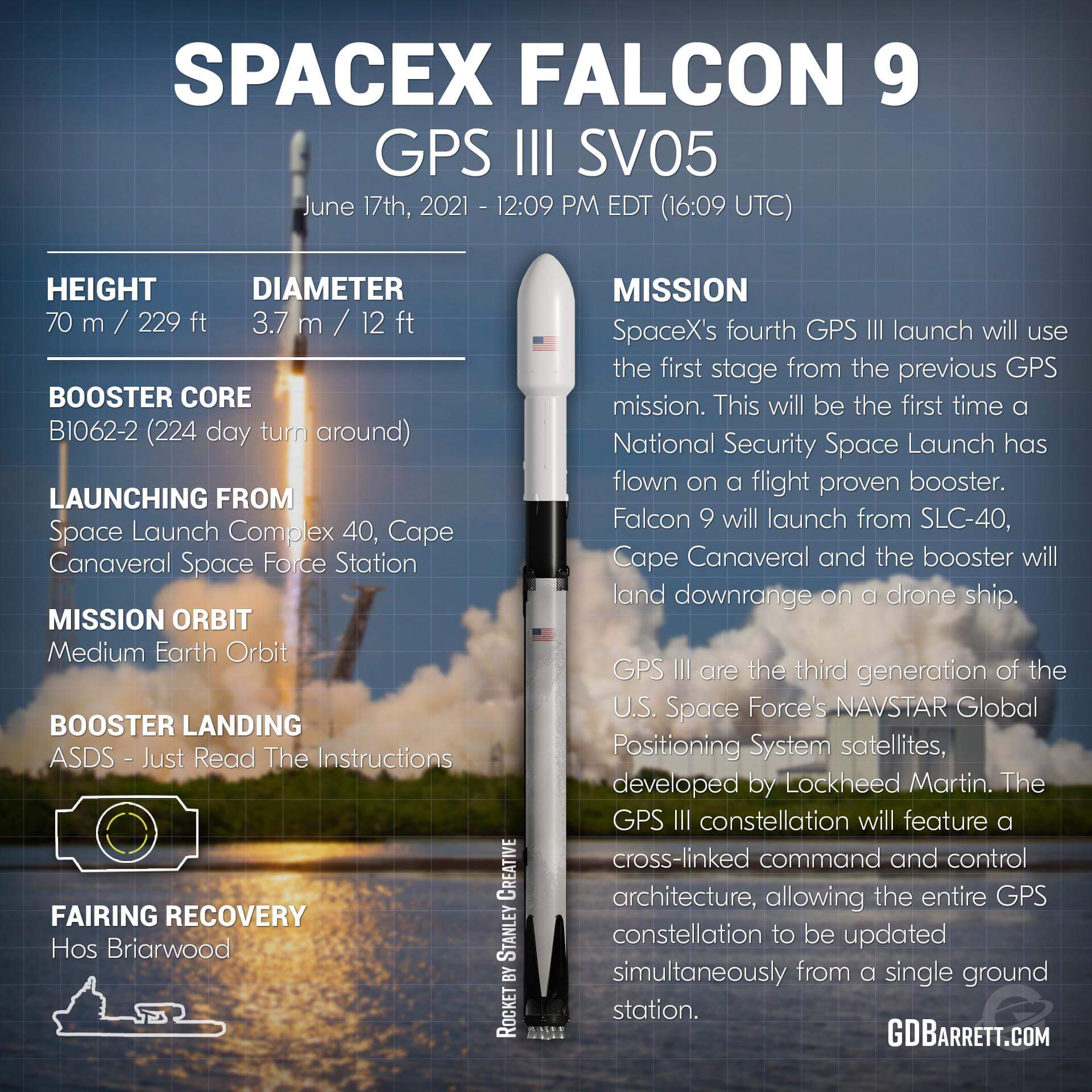 SPACEX FALCON 9
GPS III SV05
June 17th, 2021 - 12:09 PM EDT (16:09 UTC)

HEIGHT
70 m / 229 ft

DIAMETER
3.7 m / 12 ft

BOOSTER CORE
B1062-2 (224 day turn around)

LAUNCHING FROM
Space Launch Complex 40, Cape Canaveral Space Force Station

MISSION ORBIT
Medium Earth Orbit

BOOSTER LANDING
ASDS - Just Read The Instructions

FAIRING RECOVERY
Hos Briarwood

ROCKET BY STANLEY CREATIVE

MISSION
SpaceX's fourth GPS III launch will use the first stage from the previous GPS mission. This will be the first time a National Security Space Launch has flown on a flight proven booster. Falcon 9 will launch from SLC-40, Cape Canaveral and the booster will land downrange on a drone ship.

GPS III are the third generation of the U.S. Space Force's NAVSTAR Global Positioning System satellites, developed by Lockheed Martin. The GPS III constellation will feature a cross-linked command and control architecture, allowing the entire GPS constellation to be updated simultaneously from a single ground station.

GDBARRETT.COM