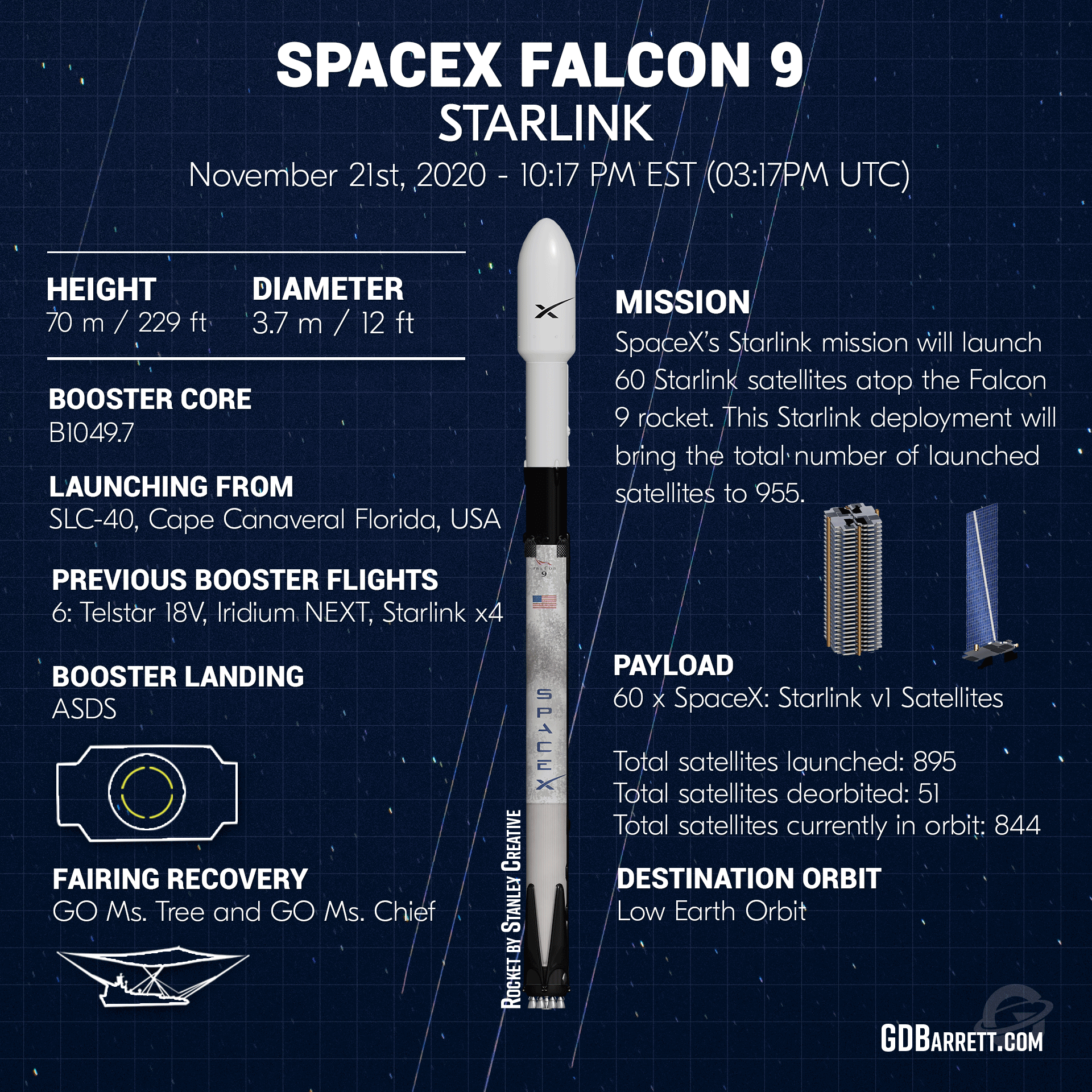 SPACEX FALCON 9
STARLINK
November 21st, 2020 - 10:17 PM EST (03:17PM UTC)

HEIGHT
70 m / 229 ft

DIAMETER
3.7 m / 12 ft

BOOSTER CORE
B1049.7

LAUNCHING FROM
SLC-40, Cape Canaveral Florida, USA

PREVIOUS BOOSTER FLIGHTS
6: Telstar 18V, Iridium NEXT, Starlink x4

BOOSTER LANDING
ASDS

FAIRING RECOVERY
GO Ms. Tree and GO Ms. Chief

FALCON 9

SPACEX

ROCKET BY STANLEY CREATIVE

MISSION
SpaceX's Starlink mission will launch 60 Starlink satellites atop the Falcon 9 rocket. This Starlink deployment will bring the total number of launched satellites to 955.

PAYLOAD
60 x SpaceX: Starlink v1 Satellites

Total satellites launched: 895
Total satellites deorbited: 51
Total satellites currently in orbit: 844

DESTINATION ORBIT
Low Earth Orbit

GDBARRETT.COM