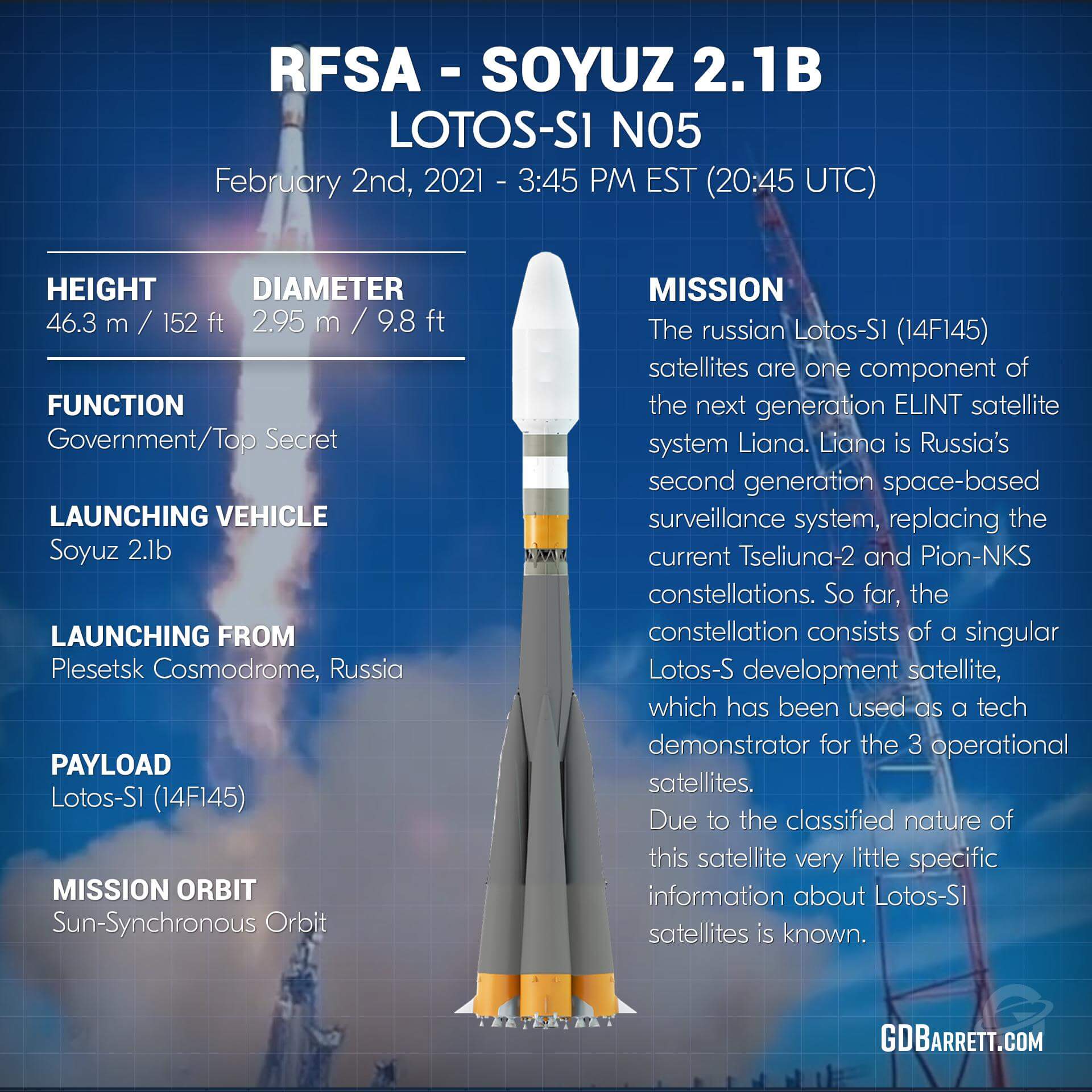 RFSA - SOYUZ 2.1B
LOTOS-S1 N05
February 2nd, 2021 - 3:45 PM EST (20:45 UTC)

HEIGHT
46.3 m / 152 ft

DIAMETER
2.95 m / 9.8 ft

FUNCTION
Government/Top Secret

LAUNCHING VEHICLE
Soyuz 2.1b

LAUNCHING FROM
Plesetsk Cosmodrome, Russia

PAYLOAD
Lotos-S1 (14F145)

MISSION ORBIT
Sun-Synchronous Orbit

MISSION
The russian Lotos-S1 (14F145) satellites are one component of the next generation ELINT satellite system Liana. Liana is Russia's second generation space-based surveillance system, replacing the current Tseliuna-2 and Pion-NKS constellations. So far, the constellation consists of a singular Lotos-S development satellite, which has been used as a tech demonstrator for the 3 operational satellites.
Due to the classified nature of this satellite very little specific information about Lotos-S1 satellites is known.

GDBARRETT.COM